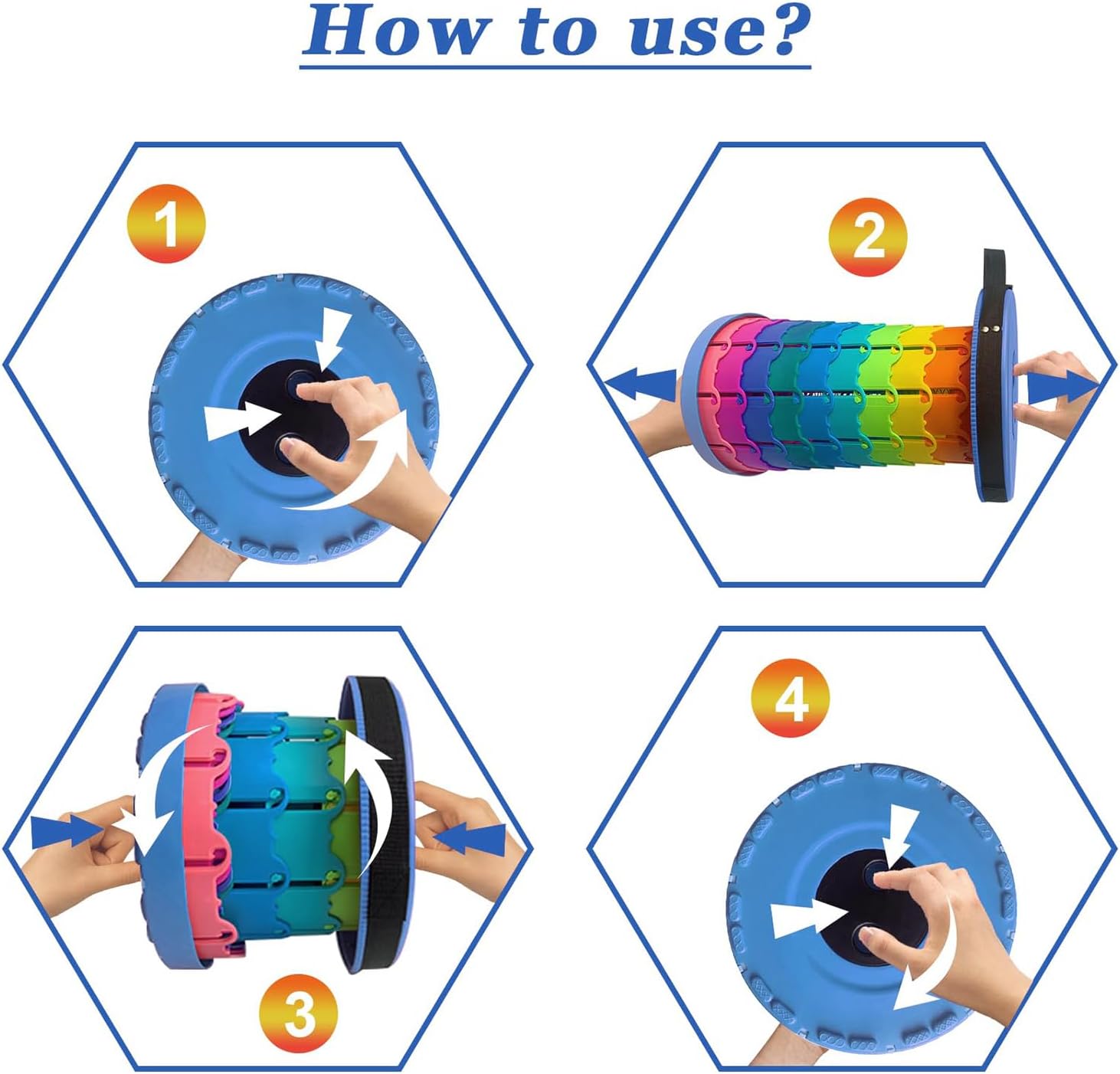 How to use?

1

2

3

4