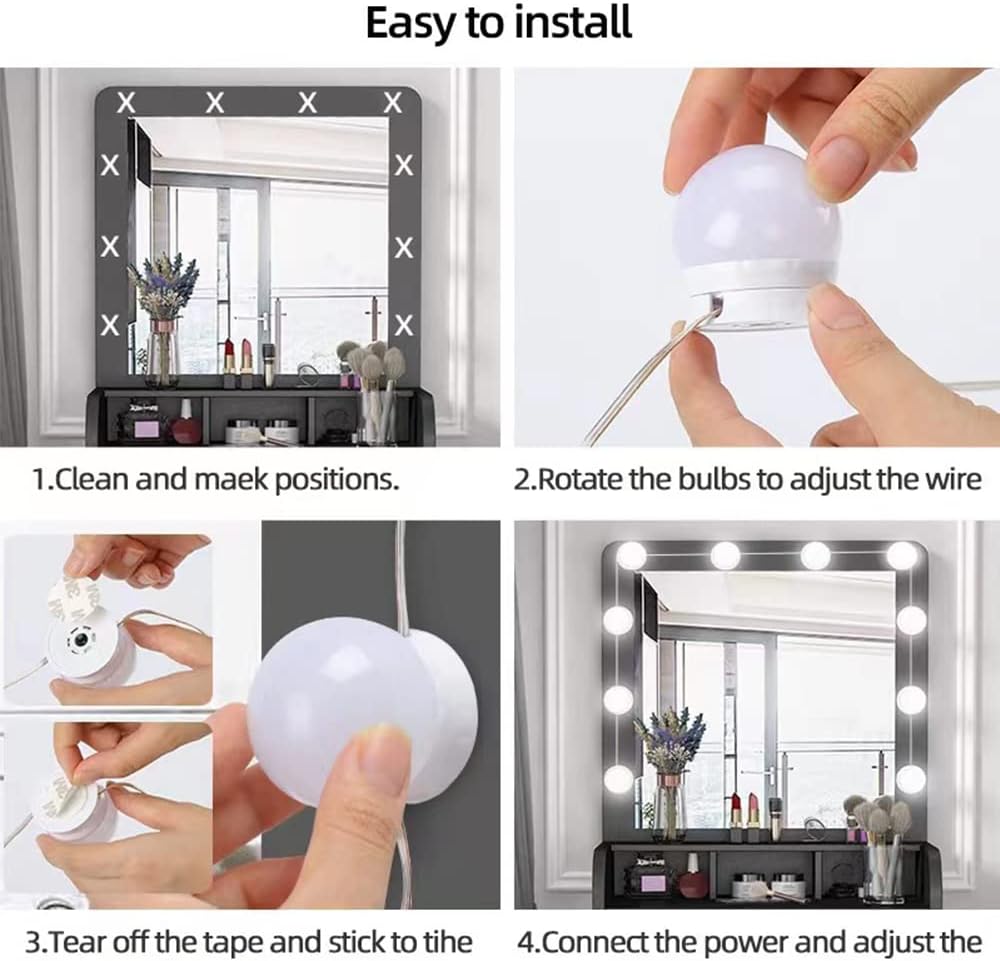 Easy to install

X X X X
X X
X X
X X

1.Clean and maek positions.

2.Rotate the bulbs to adjust the wire

3.Tear off the tape and stick to tihe

4.Connect the power and adjust the